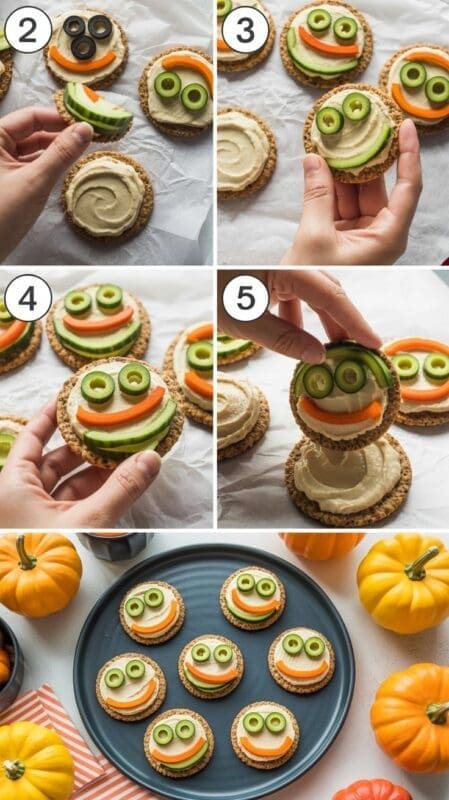 2

3

4

5